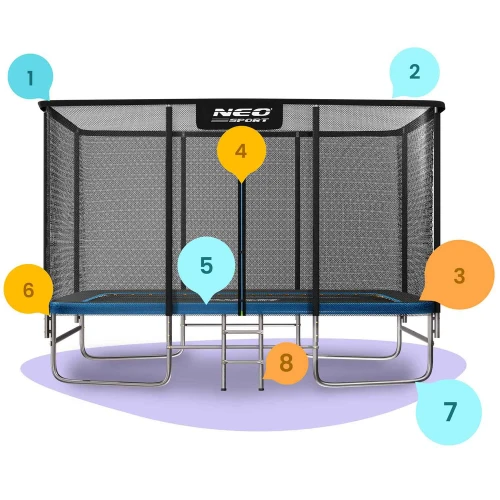 1
2
NEO SPORT
4
5
6
3
8
7